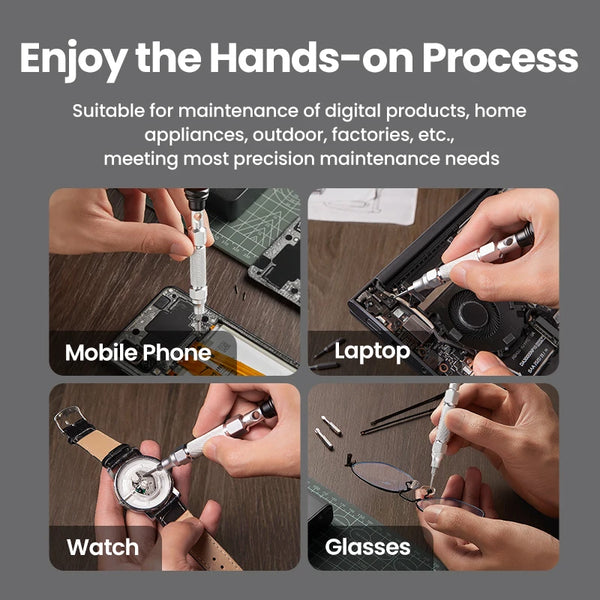 Enjoy the Hands-on Process

Suitable for maintenance of digital products, home appliances, outdoor, factories, etc., meeting most precision maintenance needs

Mobile Phone

Laptop

Watch

Glasses